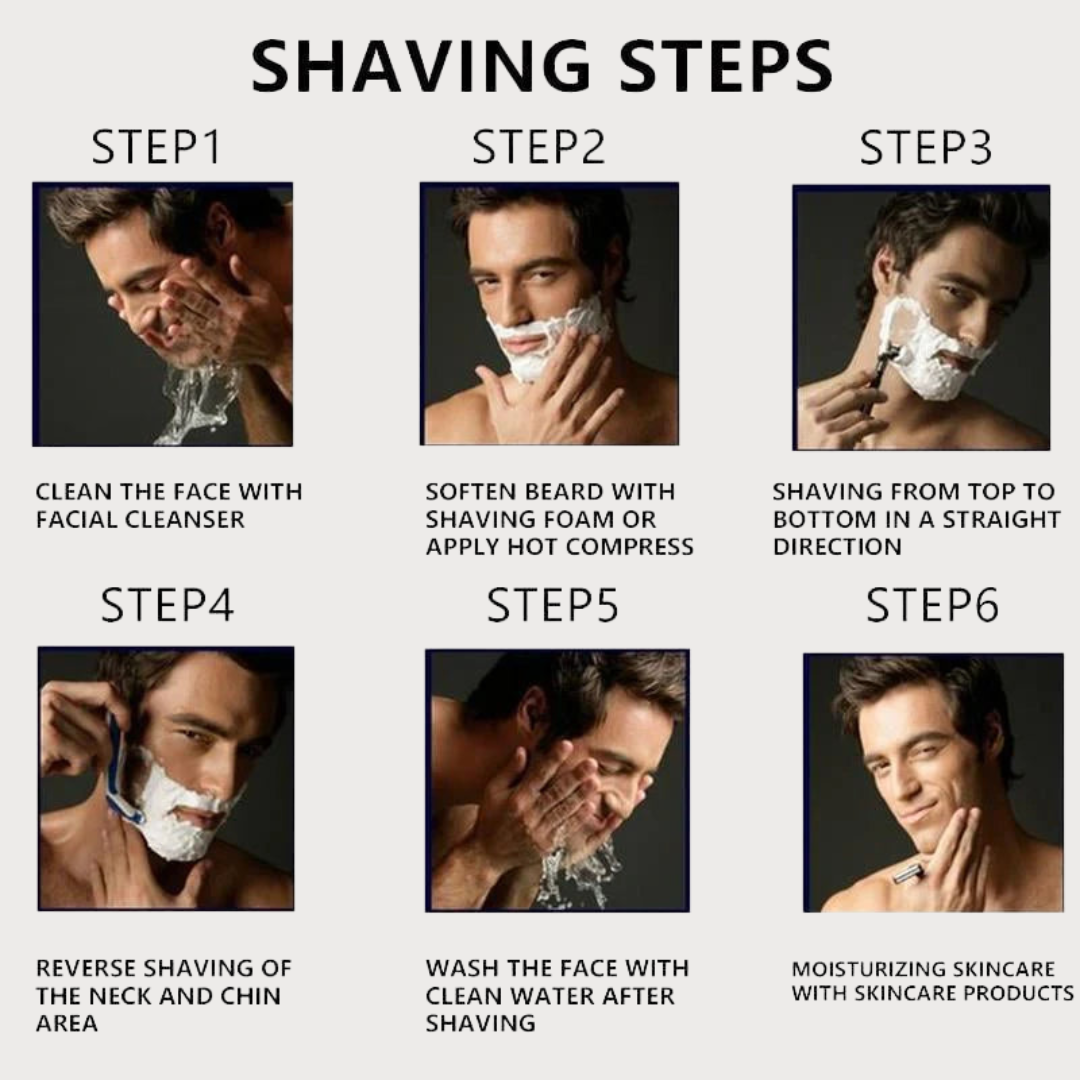 SHAVING STEPS

STEP1

CLEAN THE FACE WITH FACIAL CLEANSER

STEP2

SOFTEN BEARD WITH SHAVING FOAM OR APPLY HOT COMPRESS

STEP3

SHAVING FROM TOP TO BOTTOM IN A STRAIGHT DIRECTION

STEP4

REVERSE SHAVING OF THE NECK AND CHIN AREA

STEP5

WASH THE FACE WITH CLEAN WATER AFTER SHAVING

STEP6

MOISTURIZING SKINCARE WITH SKINCARE PRODUCTS