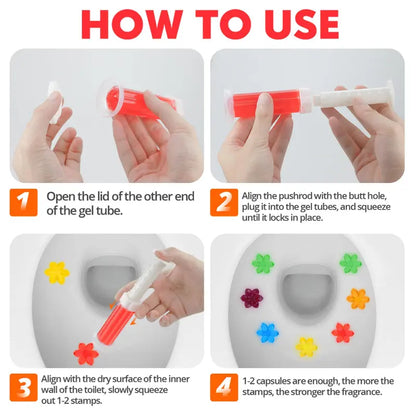 HOW TO USE

1 Open the lid of the other end of the gel tube.

2 Align the pushrod with the butt hole, plug it into the gel tubes, and squeeze until it locks in place.

3 Align with the dry surface of the inner wall of the toilet, slowly squeeze out 1-2 stamps.

4 1-2 capsules are enough, the more the stamps, the stronger the fragrance.