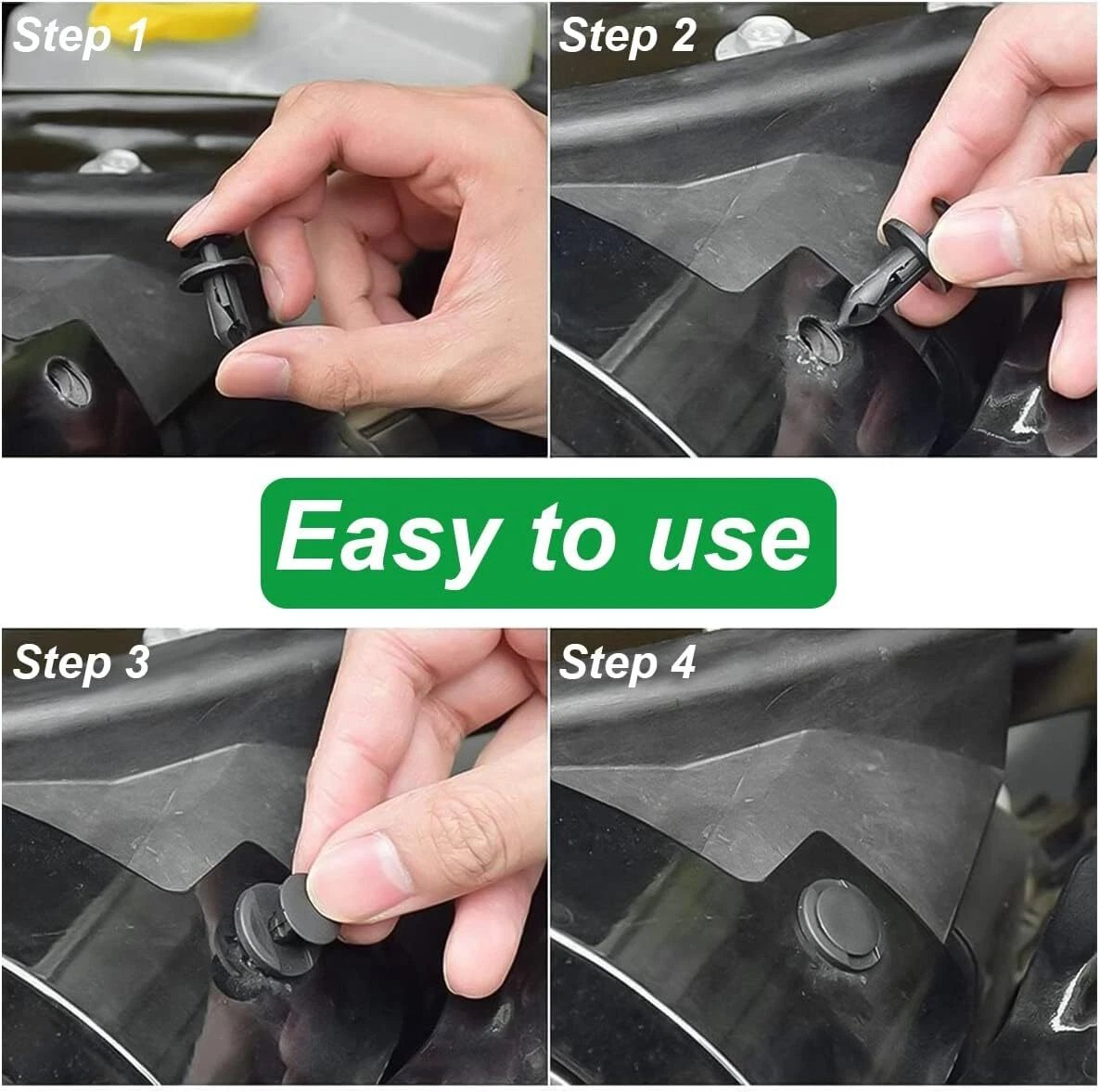 Step 1

Step 2

Easy to use

Step 3

Step 4